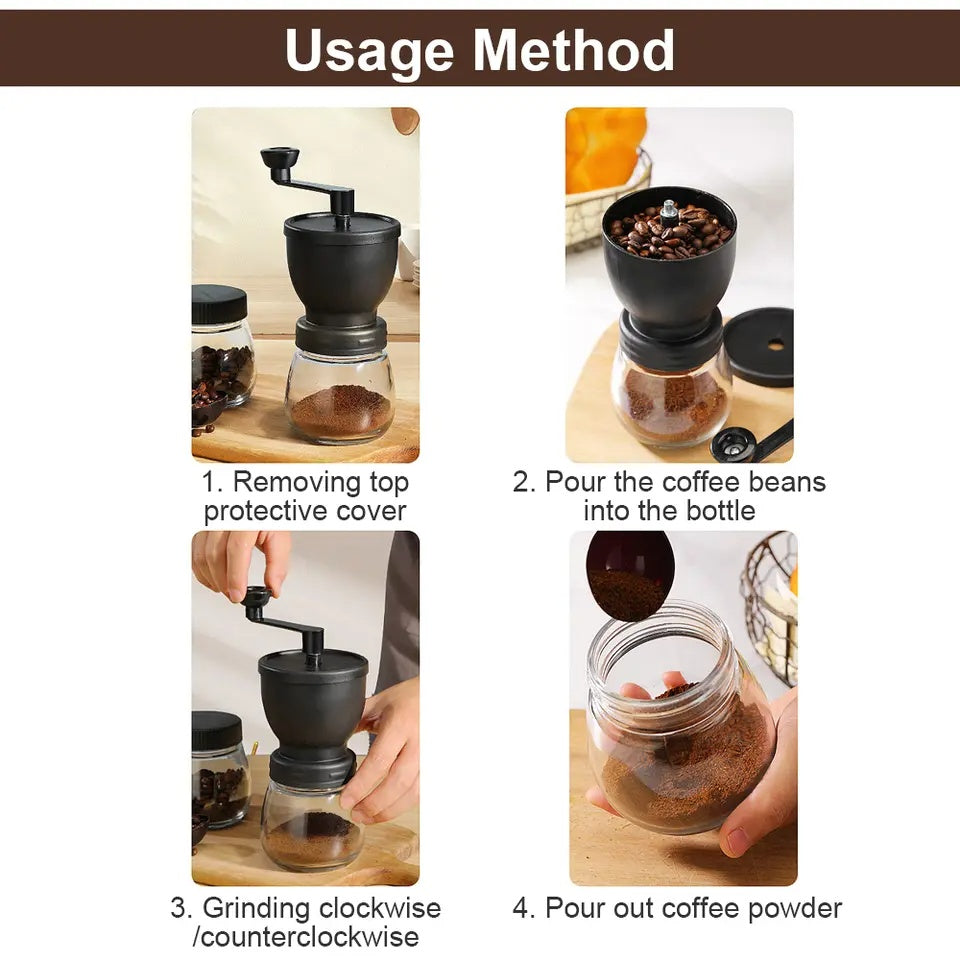 Usage Method

1. Removing top protective cover

2. Pour the coffee beans into the bottle

3. Grinding clockwise /counterclockwise

4. Pour out coffee powder